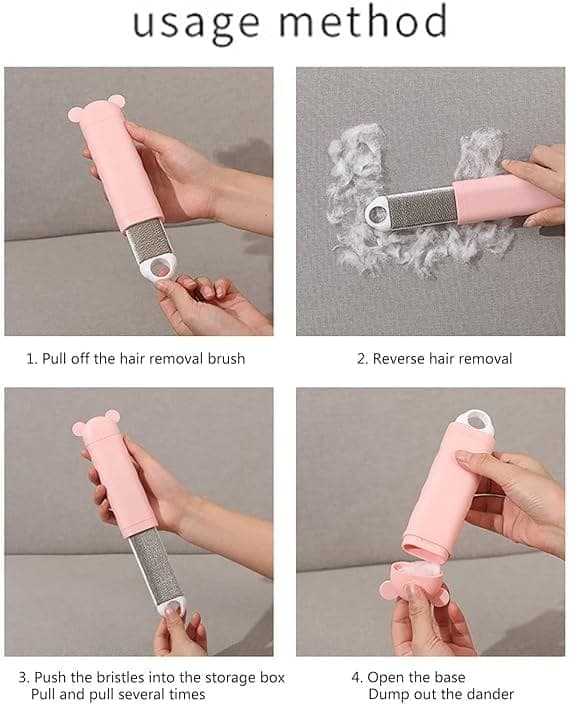 usage method

1. Pull off the hair removal brush

2. Reverse hair removal

3. Push the bristles into the storage box
Pull and pull several times

4. Open the base
Dump out the dander